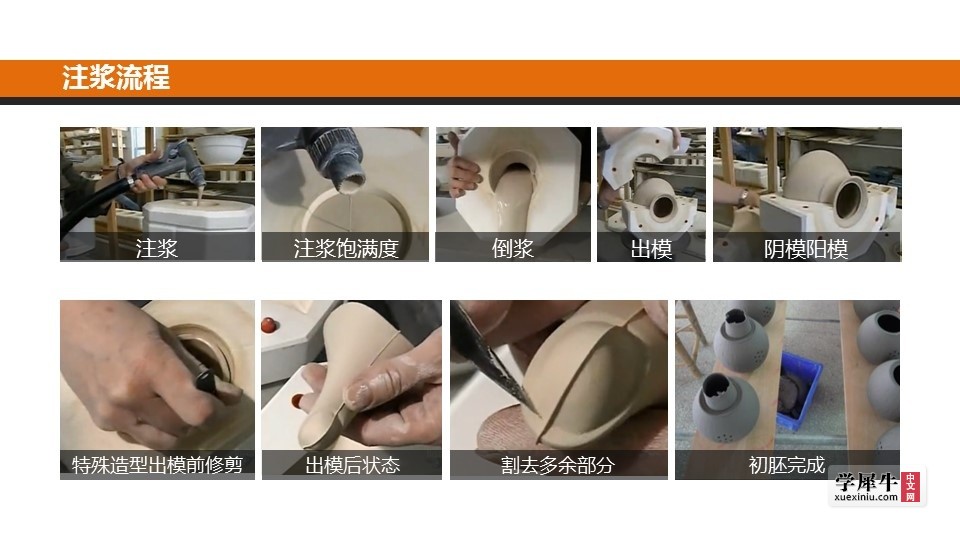 注浆流程

注浆

注浆饱满度

倒浆

出模

阴模阳模

特殊造型出模前修剪

出模后状态

割去多余部分

初胚完成

学犀牛 中文网 xuexiniu.com